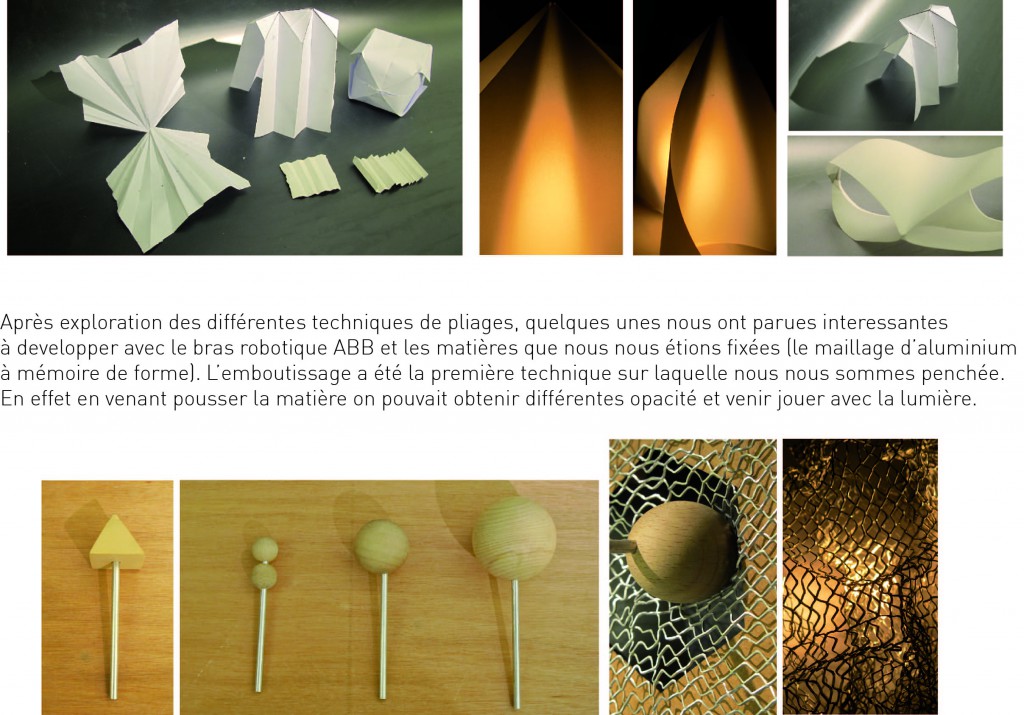 Après exploration des différentes techniques de pliages, quelques unes nous ont parues interessantes à developper avec le bras robotique ABB et les matières que nous nous étions fixées (le maillage d'aluminium à mémoire de forme). L'emboutissage a été la première technique sur laquelle nous nous sommes penchée. En effet en venant pousser la matière on pouvait obtenir différentes opacité et venir jouer avec la lumière.