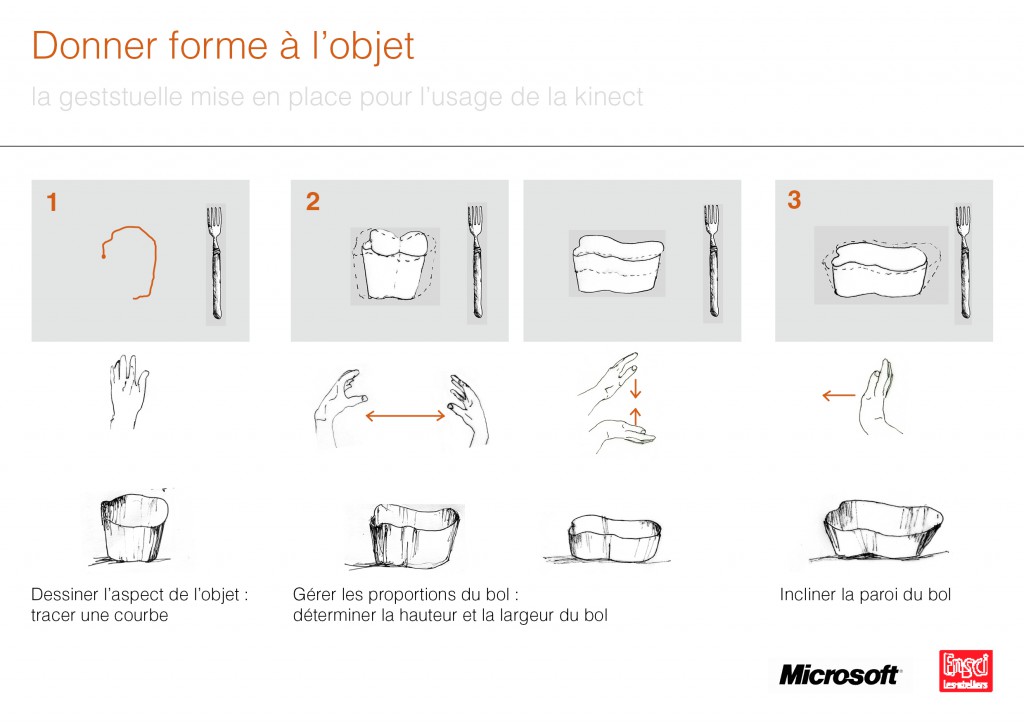 Donner forme à l'objet

la geststuelle mise en place pour l'usage de la kinect

1

2

3

Dessiner l'aspect de l'objet : tracer une courbe

Gérer les proportions du bol : déterminer la hauteur et la largeur du bol

Incliner la paroi du bol

Microsoft

Ensci Les ateliers