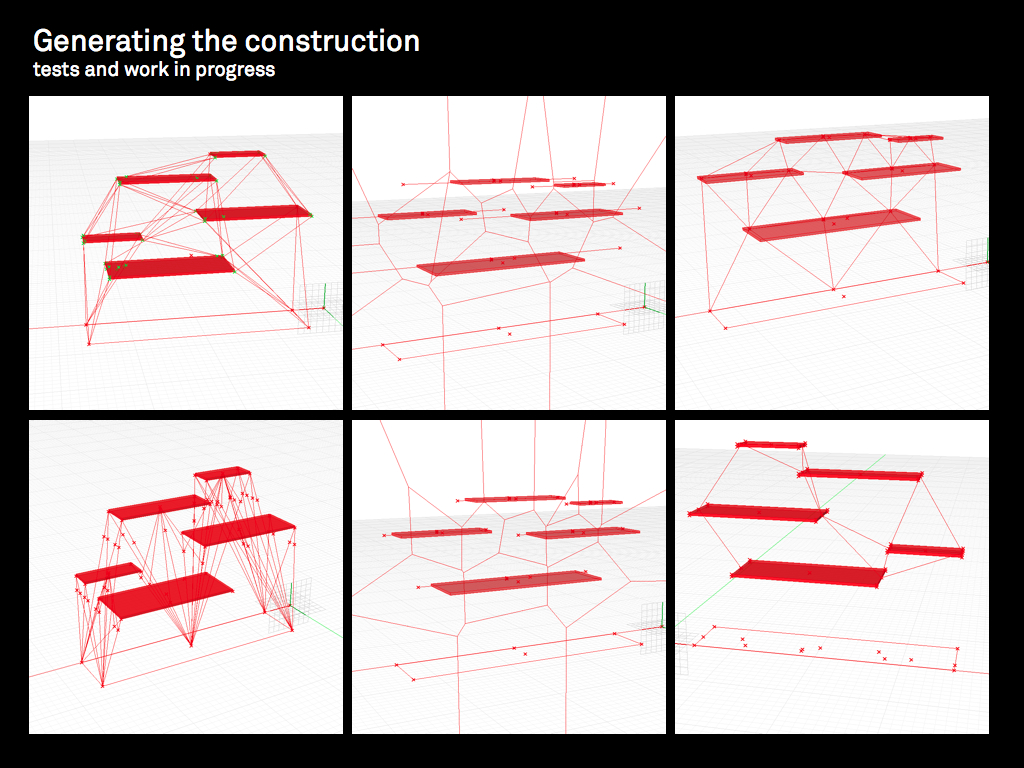 Generating the construction
tests and work in progress