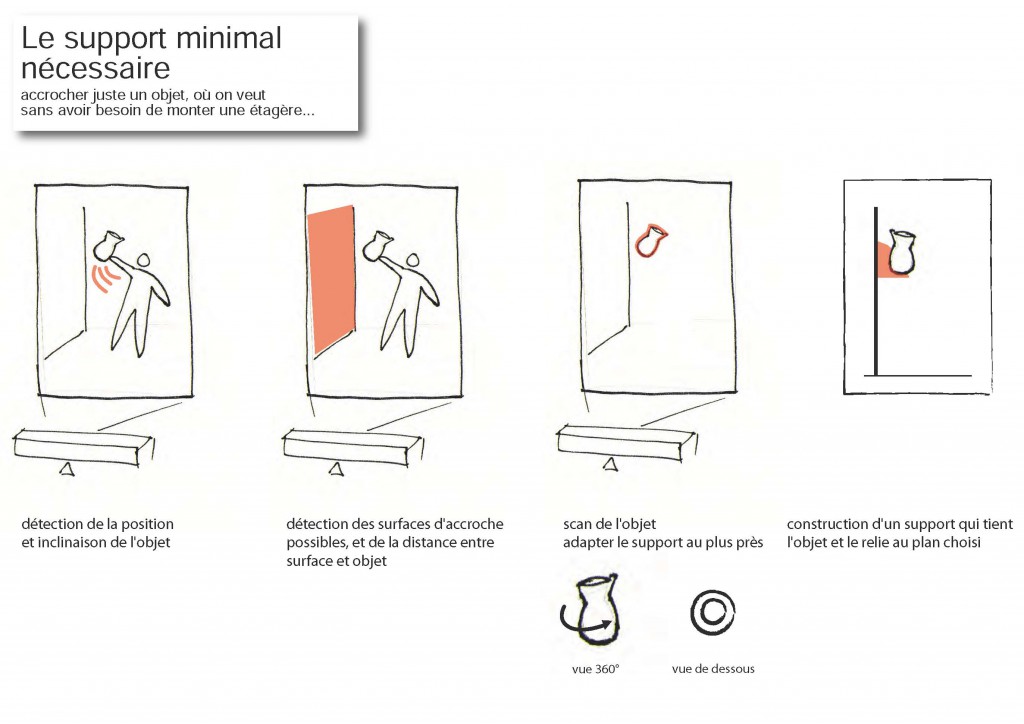 Le support minimal nécessaire
accrocher juste un objet, où on veut sans avoir besoin de monter une étagère...

détection de la position et inclinaison de l'objet

détection des surfaces d'accroche possibles, et de la distance entre surface et objet

scan de l'objet
adapter le support au plus près

vue 360°

vue de dessous

construction d'un support qui tient l'objet et le relie au plan choisi